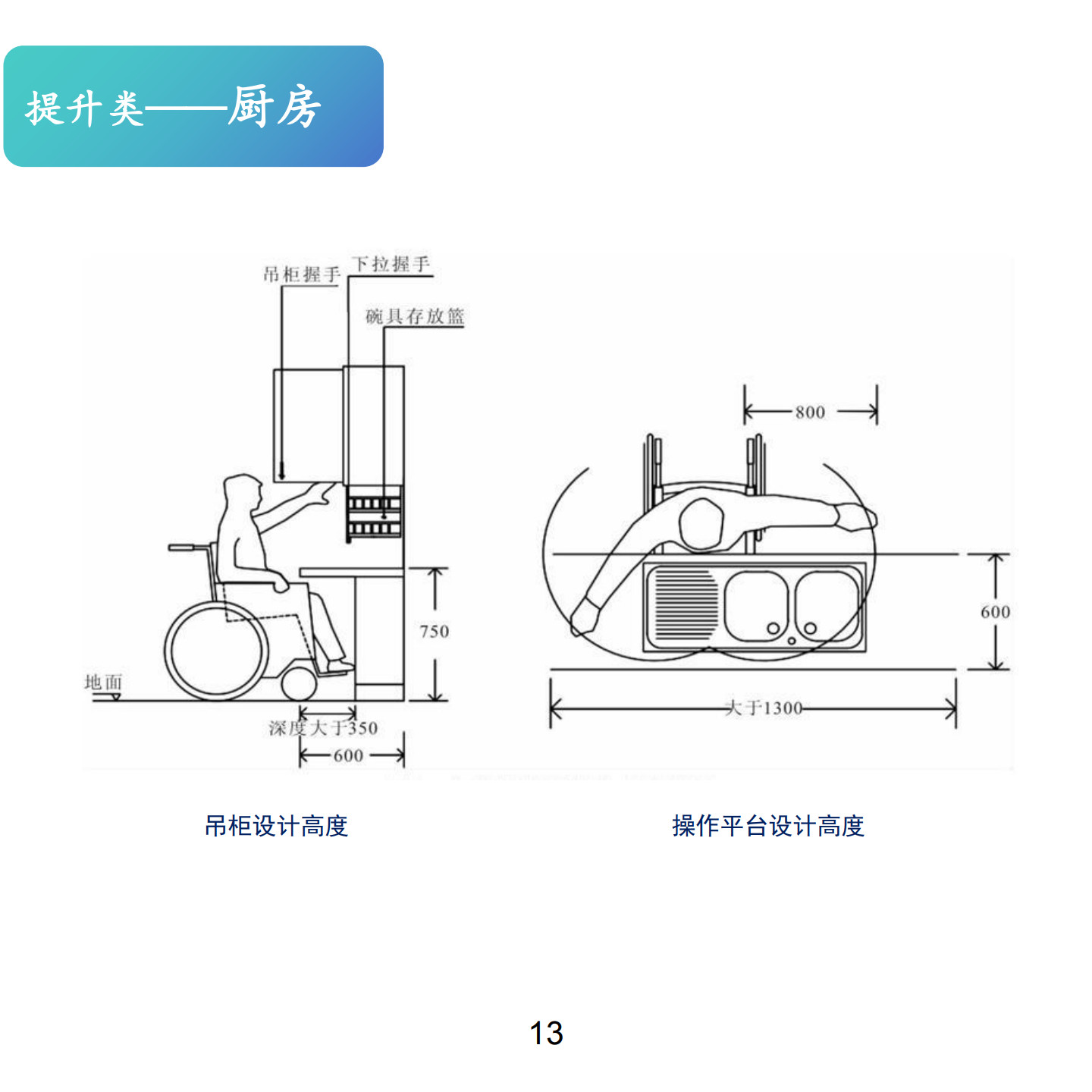 提升类——厨房

吊柜握手

下拉握手

碗具存放篮

750

地面

深度大于350

600

800

600

大于1300

吊柜设计高度

操作平台设计高度

13